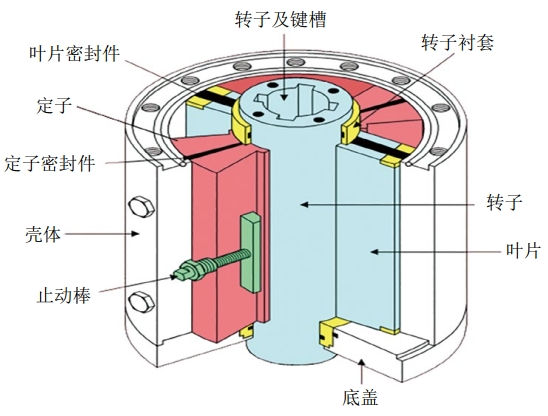 转子及键槽
叶片密封件
转子衬套
定子
定子密封件
转子
壳体
叶片
止动棒
底盖